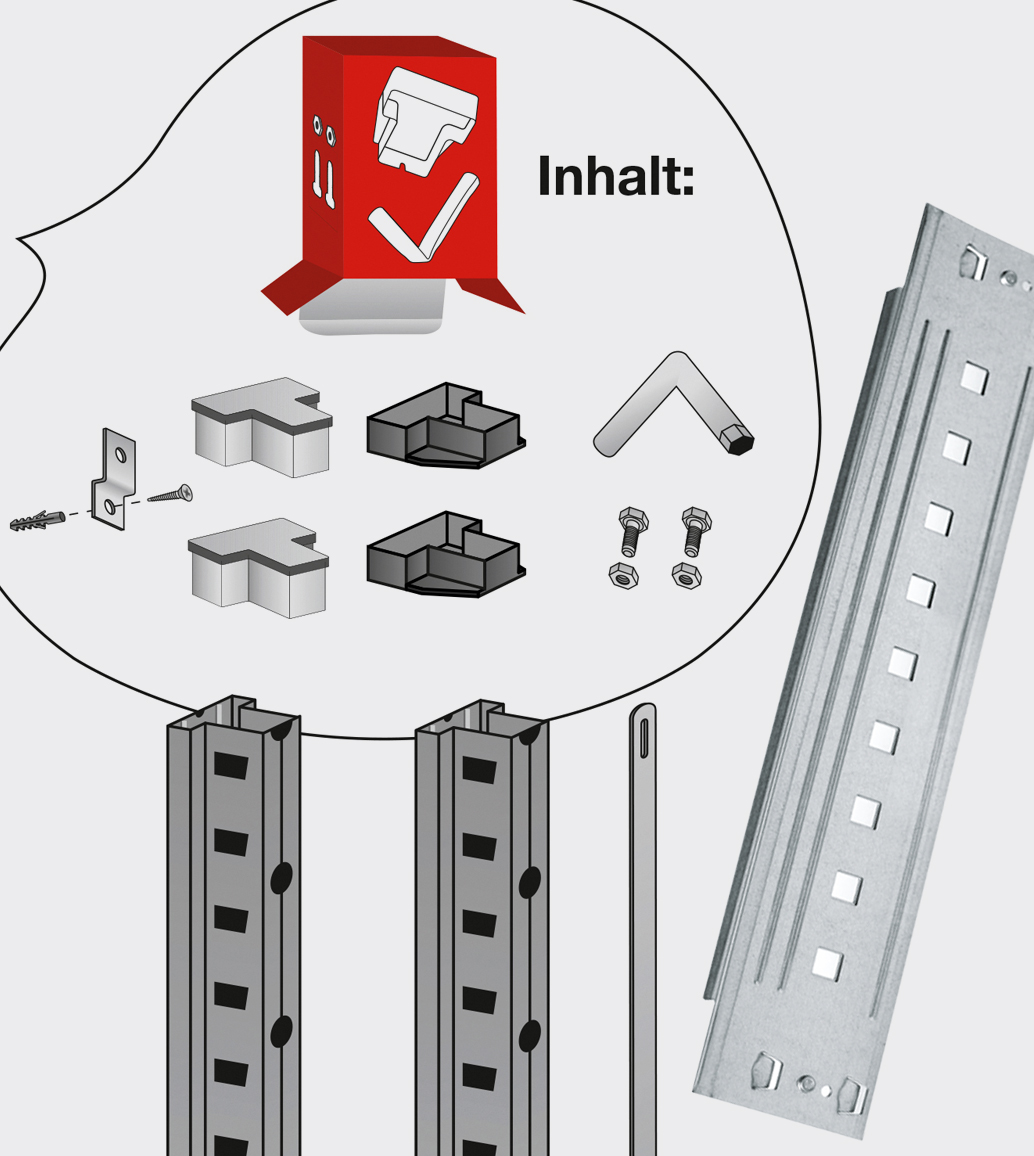 Inhalt: